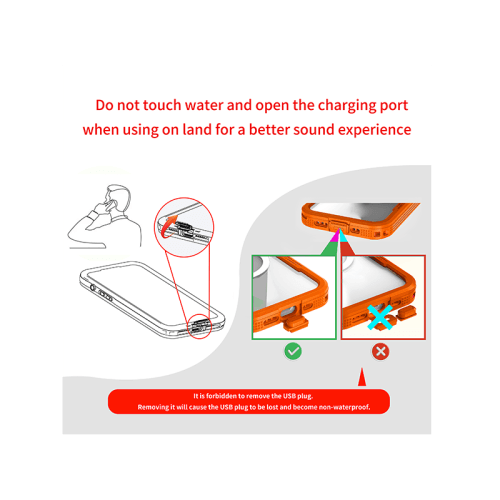 Do not touch water and open the charging port when using on land for a better sound experience

It is forbidden to remove the USB plug.
Removing it will cause the USB plug to be lost and become non-waterproof.